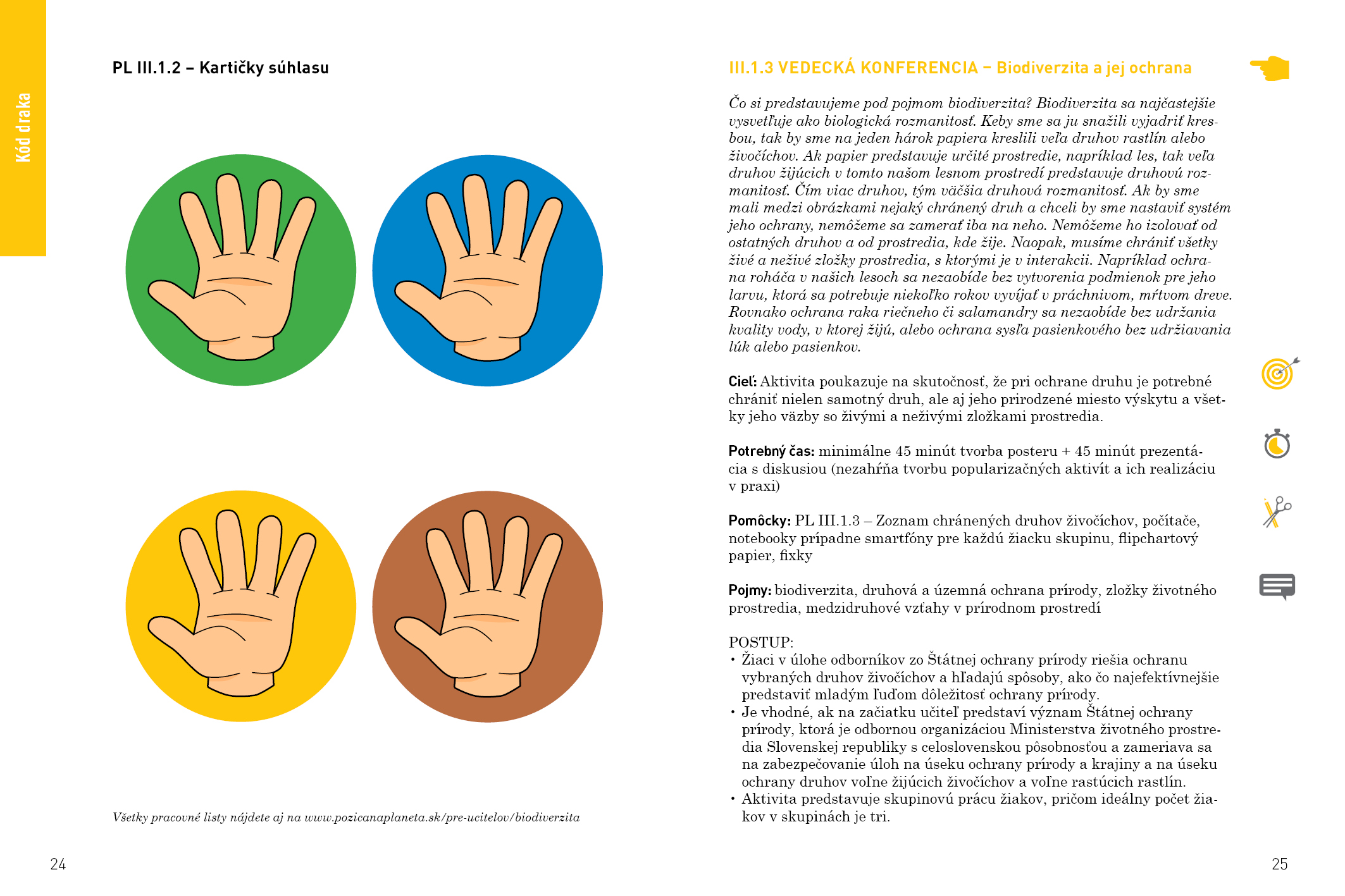 Kód draka

PL III.1.2 – Kartičky súhlasu

Všetky pracovné listy nájdete aj na www.pozicanaplaneta.sk/pre-ucitelov/biodiverzita

24

III.1.3 VEDECKÁ KONFERENCIA – Biodiverzita a jej ochrana

Čo si predstavujeme pod pojmom biodiverzita? Biodiverzita sa najčastejšie vysvetľuje ako biologická rozmanitosť. Keby sme sa ju snažili vyjadriť kresbou, tak by sme na jeden hárok papiera kreslili veľa druhov rastlín alebo živočíchov. Ak papier predstavuje určité prostredie, napríklad les, tak veľa druhov žijúcich v tomto našom lesnom prostredí predstavuje druhovú rozmanitosť. Čím viac druhov, tým väčšia druhová rozmanitosť. Ak by sme mali medzi obrázkami nejaký chránený druh a chceli by sme nastaviť systém jeho ochrany, nemôžeme sa zamerať iba na neho. Nemôžeme ho izolovať od ostatných druhov a od prostredia, kde žije. Naopak, musíme chrániť všetky živé a neživé zložky prostredia, s ktorými je v interakcii. Napríklad ochrana roháča v našich lesoch sa nezaobíde bez vytvorenia podmienok pre jeho larvu, ktorá sa potrebuje niekoľko rokov vyvíjať v práchnivom, mŕtvom dreve. Rovnako ochrana raka riečneho či salamandry sa nezaobíde bez udržania kvality vody, v ktorej žijú, alebo ochrana sysľa pasienkového bez udržiavania lúk alebo pasienkov.

Cieľ: Aktivita poukazuje na skutočnosť, že pri ochrane druhu je potrebné chrániť nielen samotný druh, ale aj jeho prirodzené miesto výskytu a všetky jeho väzby so živými a neživými zložkami prostredia.

Potrebný čas: minimálne 45 minút tvorba posteru + 45 minút prezentácia s diskusiou (nezahŕňa tvorbu popularizačných aktivít a ich realizáciu v praxi)

Pomôcky: PL III.1.3 – Zoznam chránených druhov živočíchov, počítače, notebooky prípadne smartfóny pre každú žiacku skupinu, flipchartový papier, fixky

Pojmy: biodiverzita, druhová a územná ochrana prírody, zložky životného prostredia, medzidruhové vzťahy v prírodnom prostredí

POSTUP:
• Žiaci v úlohe odborníkov zo Štátnej ochrany prírody riešia ochranu vybraných druhov živočíchov a hľadajú spôsoby, ako čo najefektívnejšie predstaviť mladým ľuďom dôležitosť ochrany prírody.
• Je vhodné, ak na začiatku učiteľ predstaví význam Štátnej ochrany prírody, ktorá je odbornou organizáciou Ministerstva životného prostredia Slovenskej republiky s celoslovenskou pôsobnosťou a zameriava sa na zabezpečovanie úloh na úseku ochrany prírody a krajiny a na úseku ochrany druhov voľne žijúcich živočíchov a voľne rastúcich rastlín.
• Aktivita predstavuje skupinovú prácu žiakov, pričom ideálny počet žiakov v skupinách je tri.

25